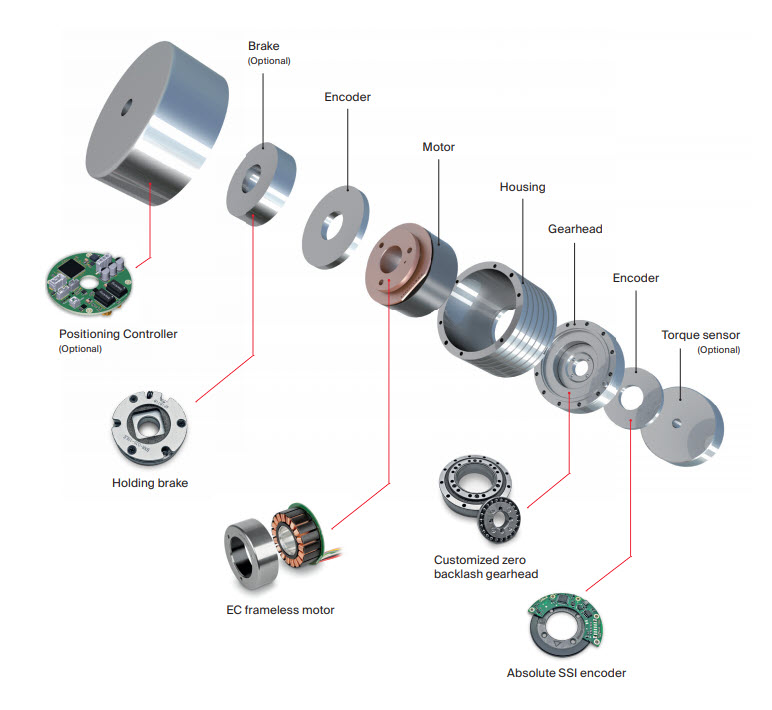 Brake
(Optional)

Encoder

Motor

Housing

Gearhead

Encoder

Torque sensor
(Optional)

Positioning Controller
(Optional)

Holding brake

EC frameless motor

Customized zero backlash gearhead

Absolute SSI encoder