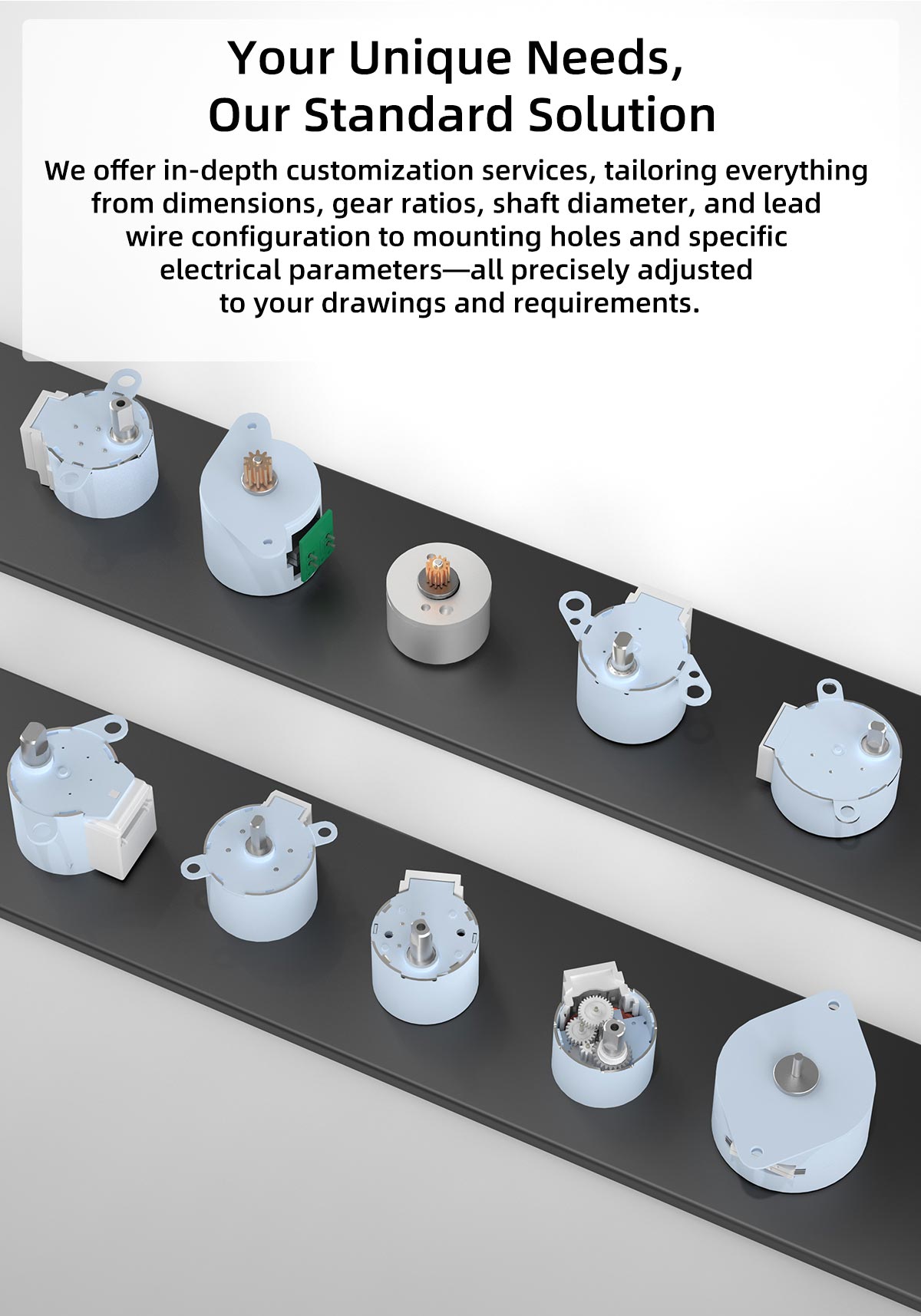 Your Unique Needs,
Our Standard Solution

We offer in-depth customization services, tailoring everything from dimensions, gear ratios, shaft diameter, and lead wire configuration to mounting holes and specific electrical parameters—all precisely adjusted to your drawings and requirements.