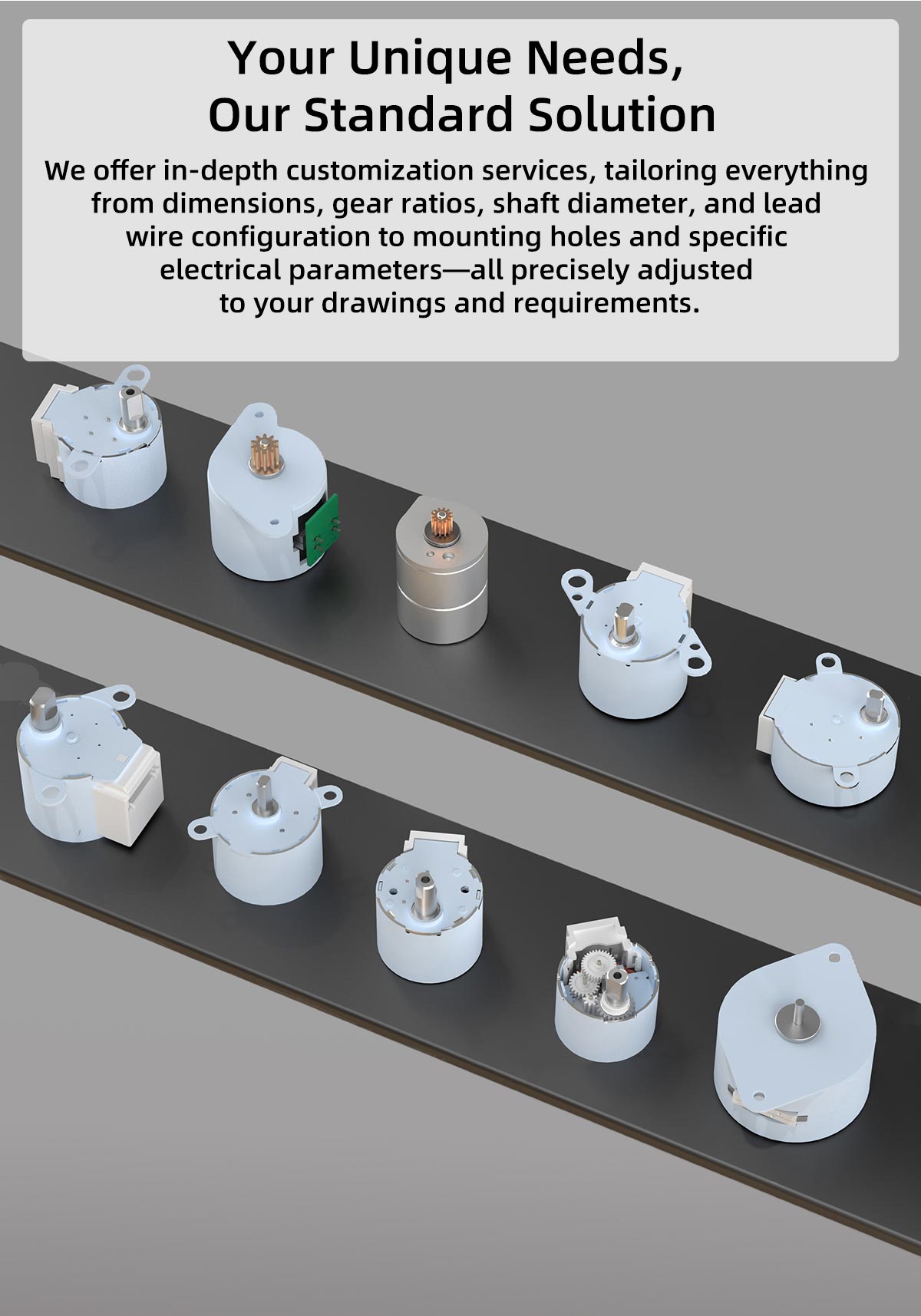 Your Unique Needs, Our Standard Solution

We offer in-depth customization services, tailoring everything from dimensions, gear ratios, shaft diameter, and lead wire configuration to mounting holes and specific electrical parameters—all precisely adjusted to your drawings and requirements.