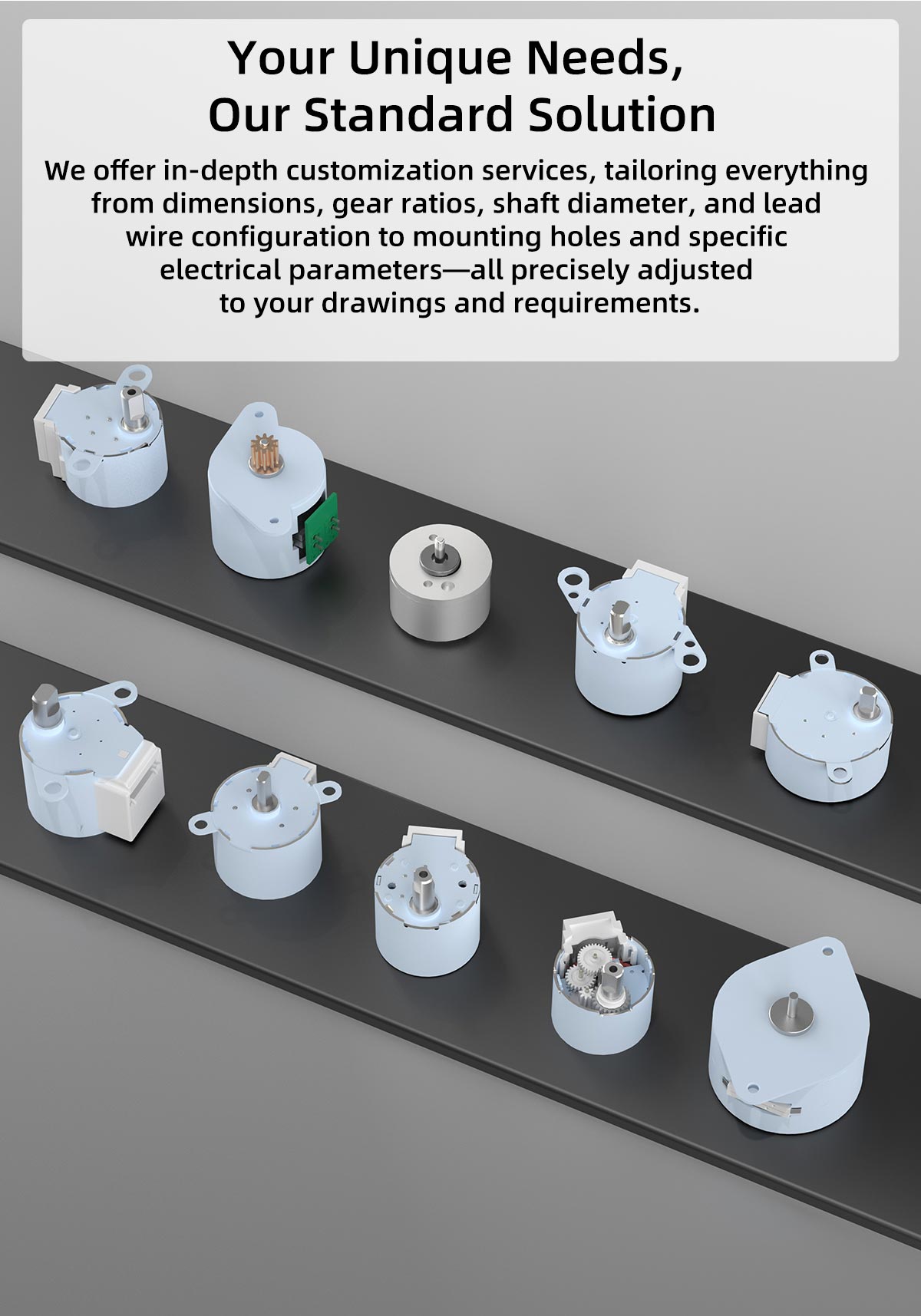 Your Unique Needs,
Our Standard Solution

We offer in-depth customization services, tailoring everything from dimensions, gear ratios, shaft diameter, and lead wire configuration to mounting holes and specific electrical parameters—all precisely adjusted to your drawings and requirements.