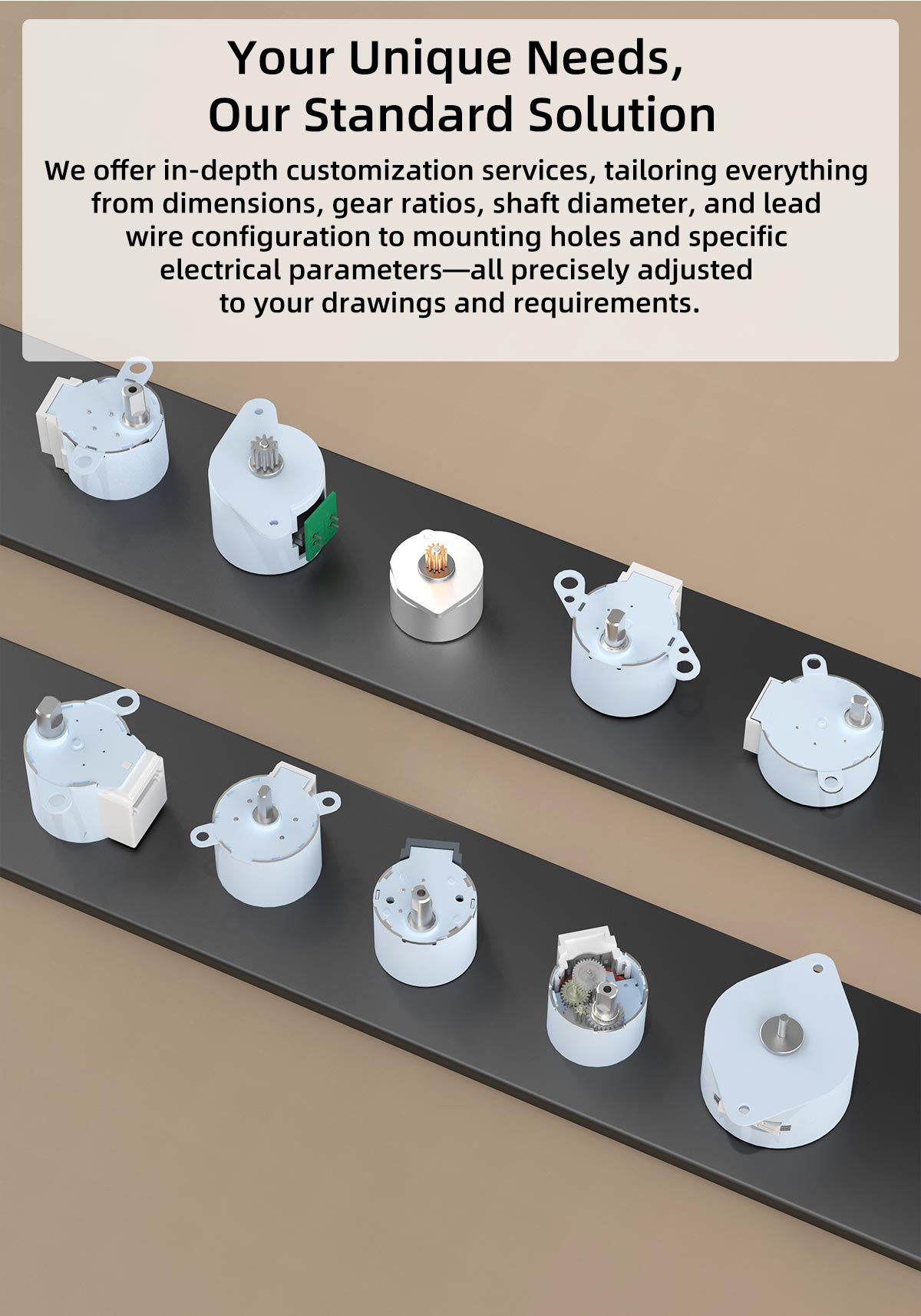 Your Unique Needs,
Our Standard Solution

We offer in-depth customization services, tailoring everything from dimensions, gear ratios, shaft diameter, and lead wire configuration to mounting holes and specific electrical parameters—all precisely adjusted to your drawings and requirements.