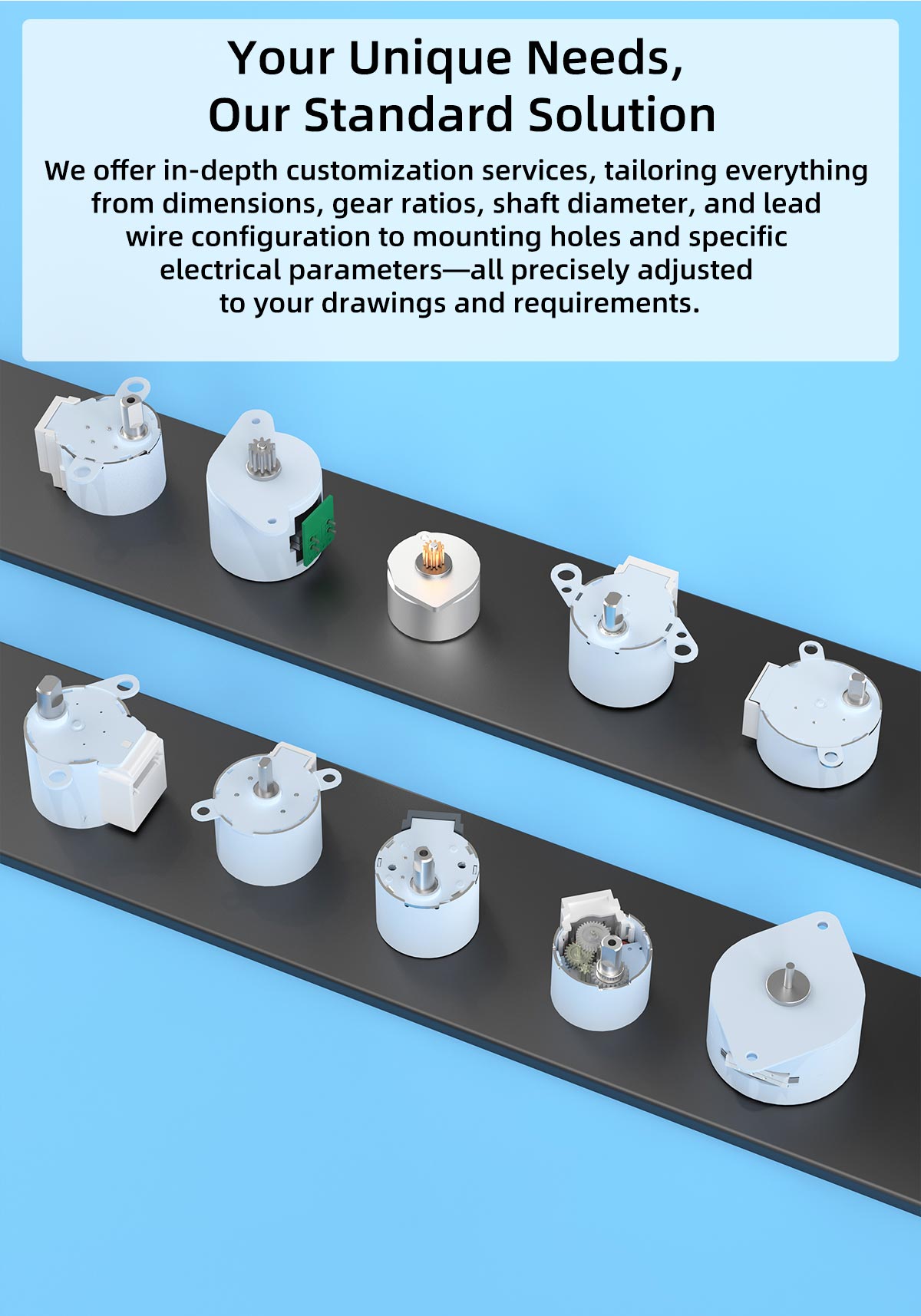 Your Unique Needs, Our Standard Solution

We offer in-depth customization services, tailoring everything from dimensions, gear ratios, shaft diameter, and lead wire configuration to mounting holes and specific electrical parameters—all precisely adjusted to your drawings and requirements.