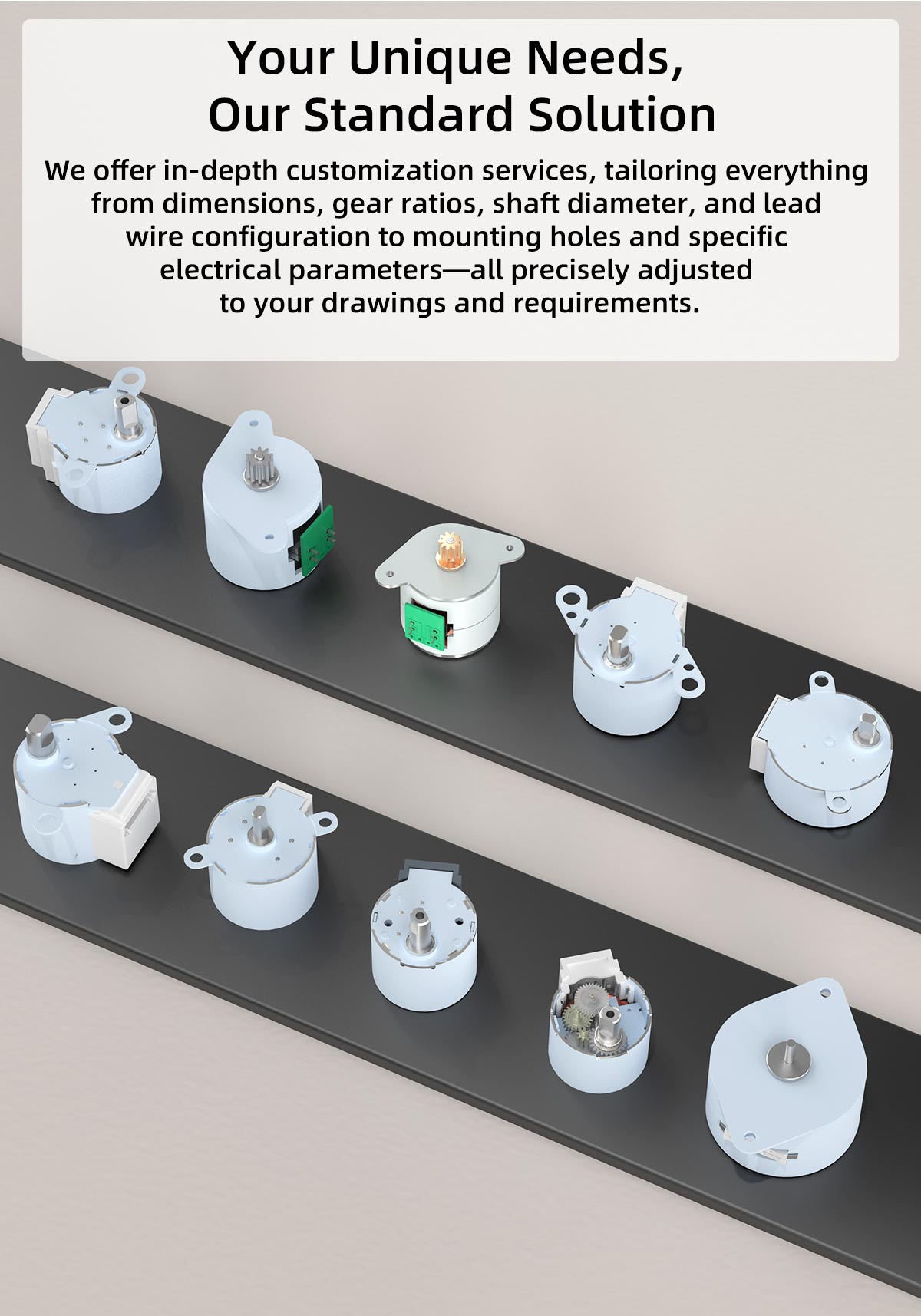 Your Unique Needs, Our Standard Solution

We offer in-depth customization services, tailoring everything from dimensions, gear ratios, shaft diameter, and lead wire configuration to mounting holes and specific electrical parameters—all precisely adjusted to your drawings and requirements.