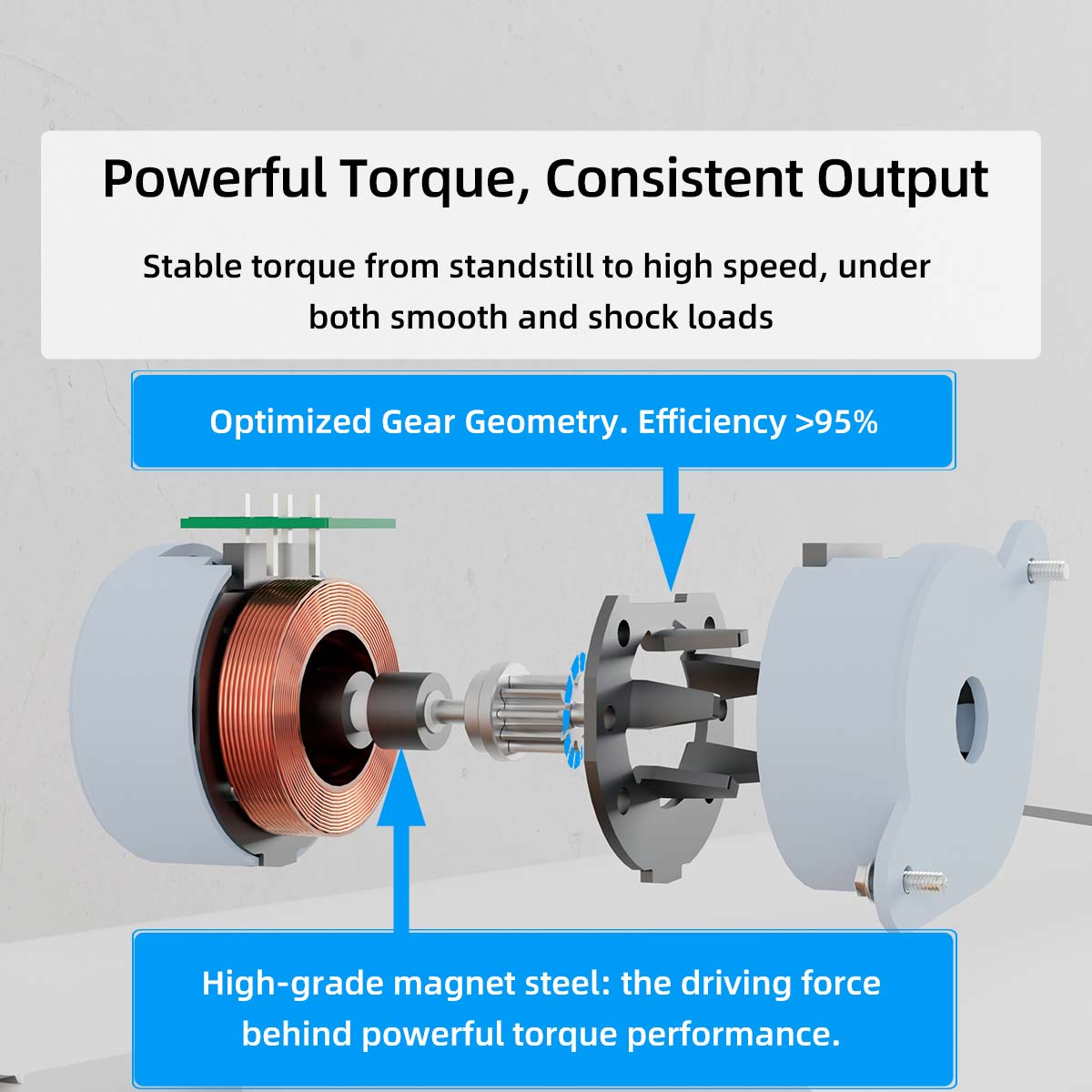 Powerful Torque, Consistent Output

Stable torque from standstill to high speed, under both smooth and shock loads

Optimized Gear Geometry. Efficiency >95%

High-grade magnet steel: the driving force behind powerful torque performance.