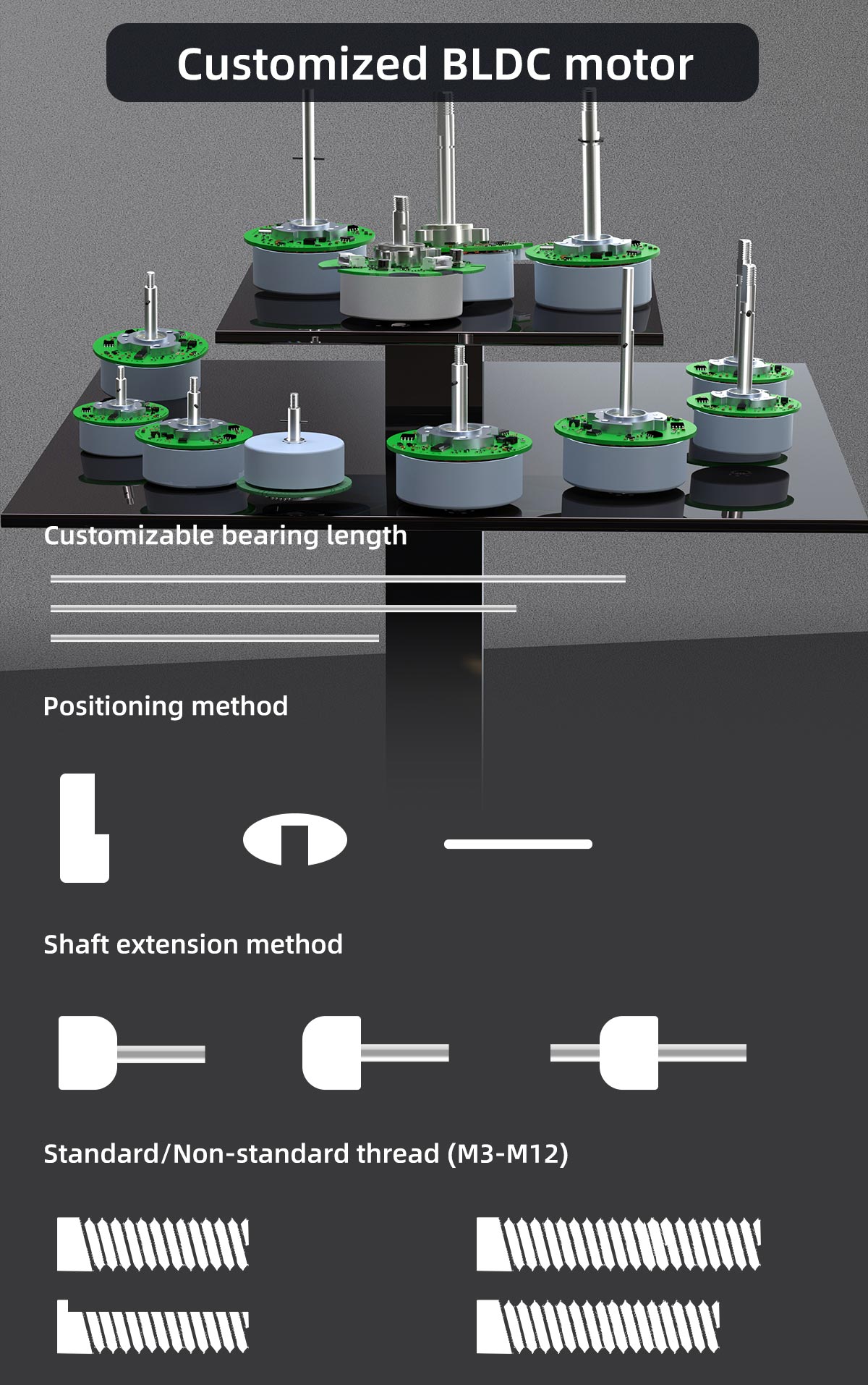 Customized BLDC motor

Customizable bearing length

Positioning method

Shaft extension method

Standard/Non-standard thread (M3-M12)