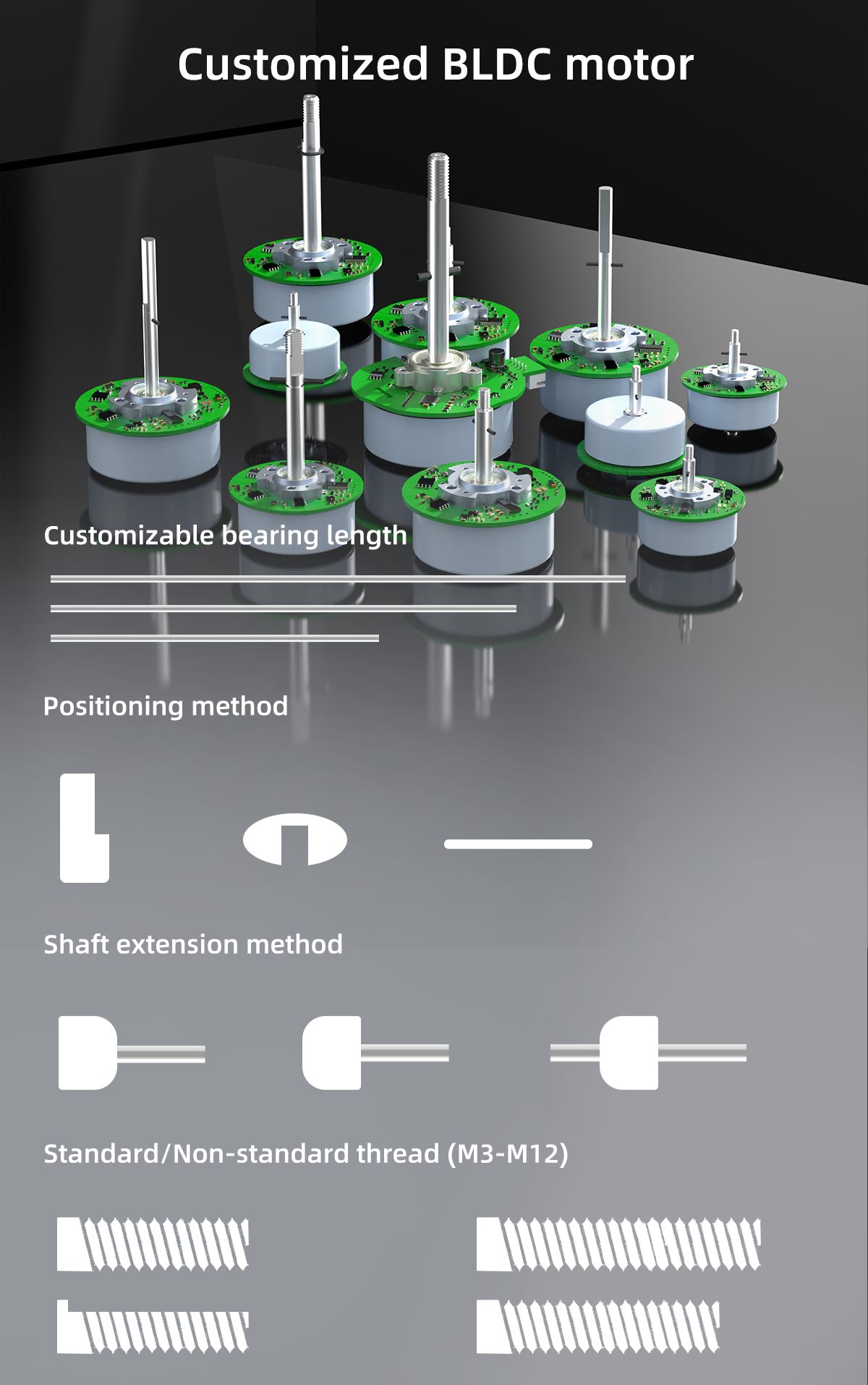 Customized BLDC motor

Customizable bearing length

Positioning method

Shaft extension method

Standard/Non-standard thread (M3-M12)