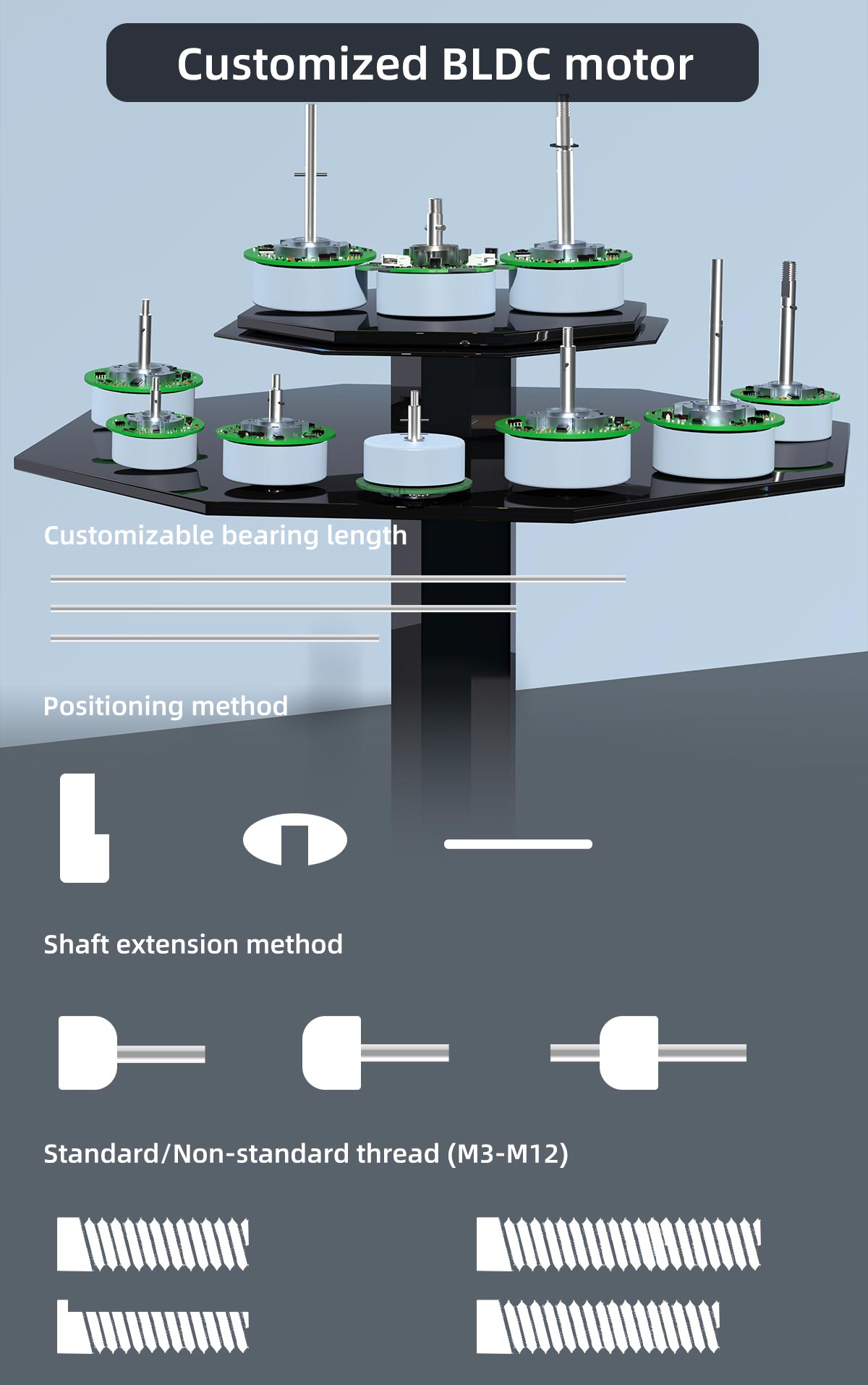 Customized BLDC motor

Customizable bearing length

Positioning method

Shaft extension method

Standard/Non-standard thread (M3-M12)