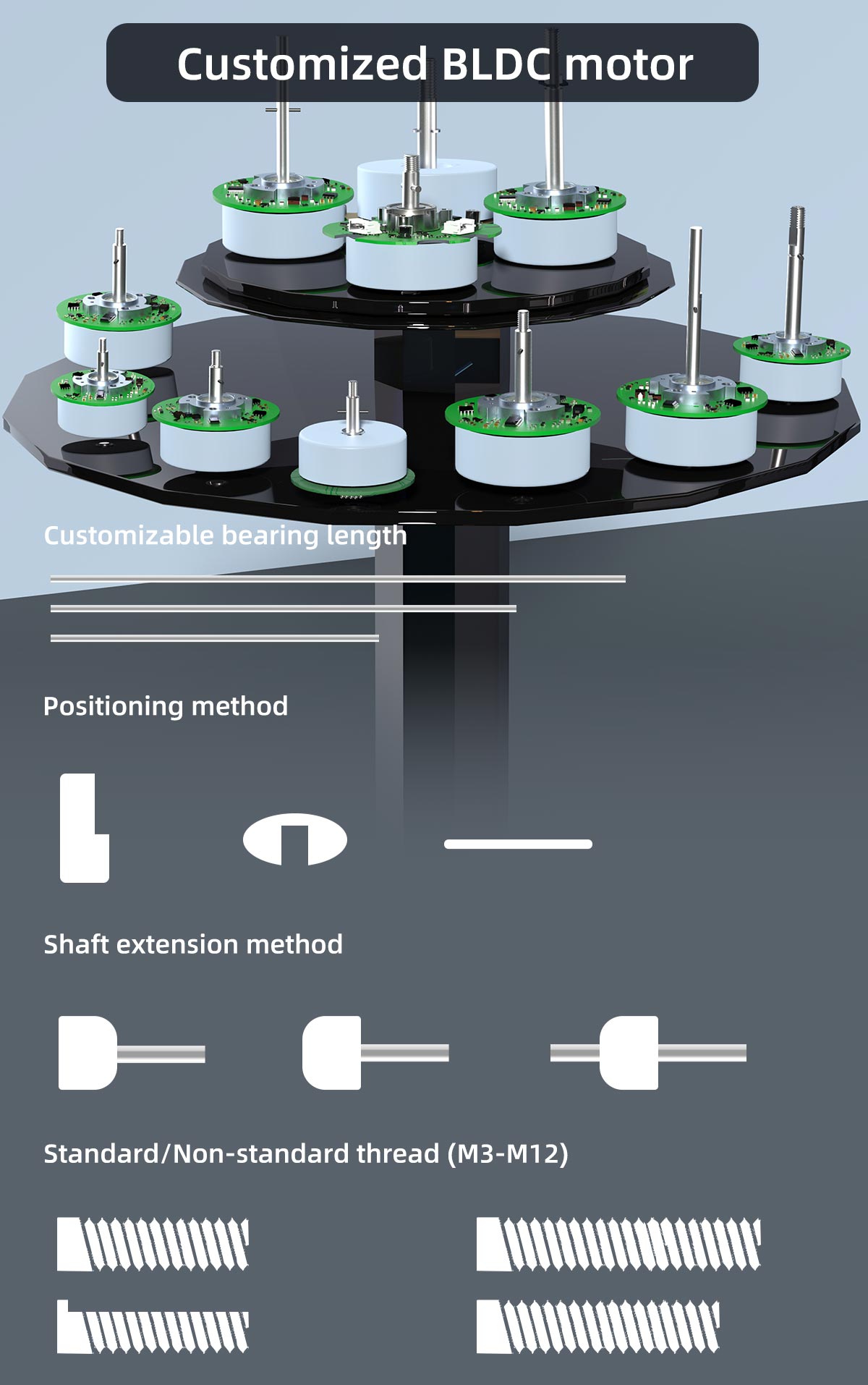 Customized BLDC motor

Customizable bearing length

Positioning method

Shaft extension method

Standard/Non-standard thread (M3-M12)