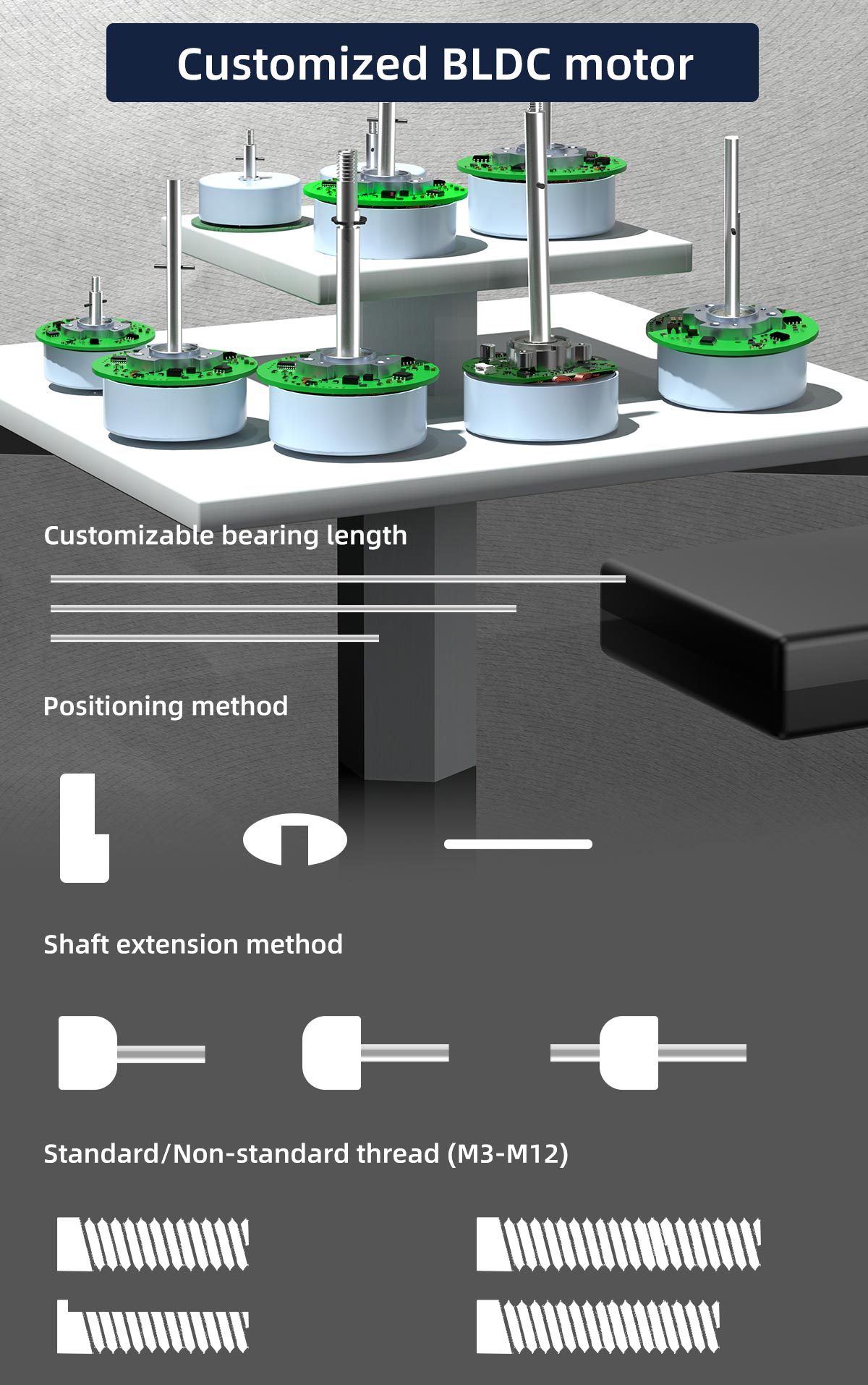 Customized BLDC motor

Customizable bearing length

Positioning method

Shaft extension method

Standard/Non-standard thread (M3-M12)