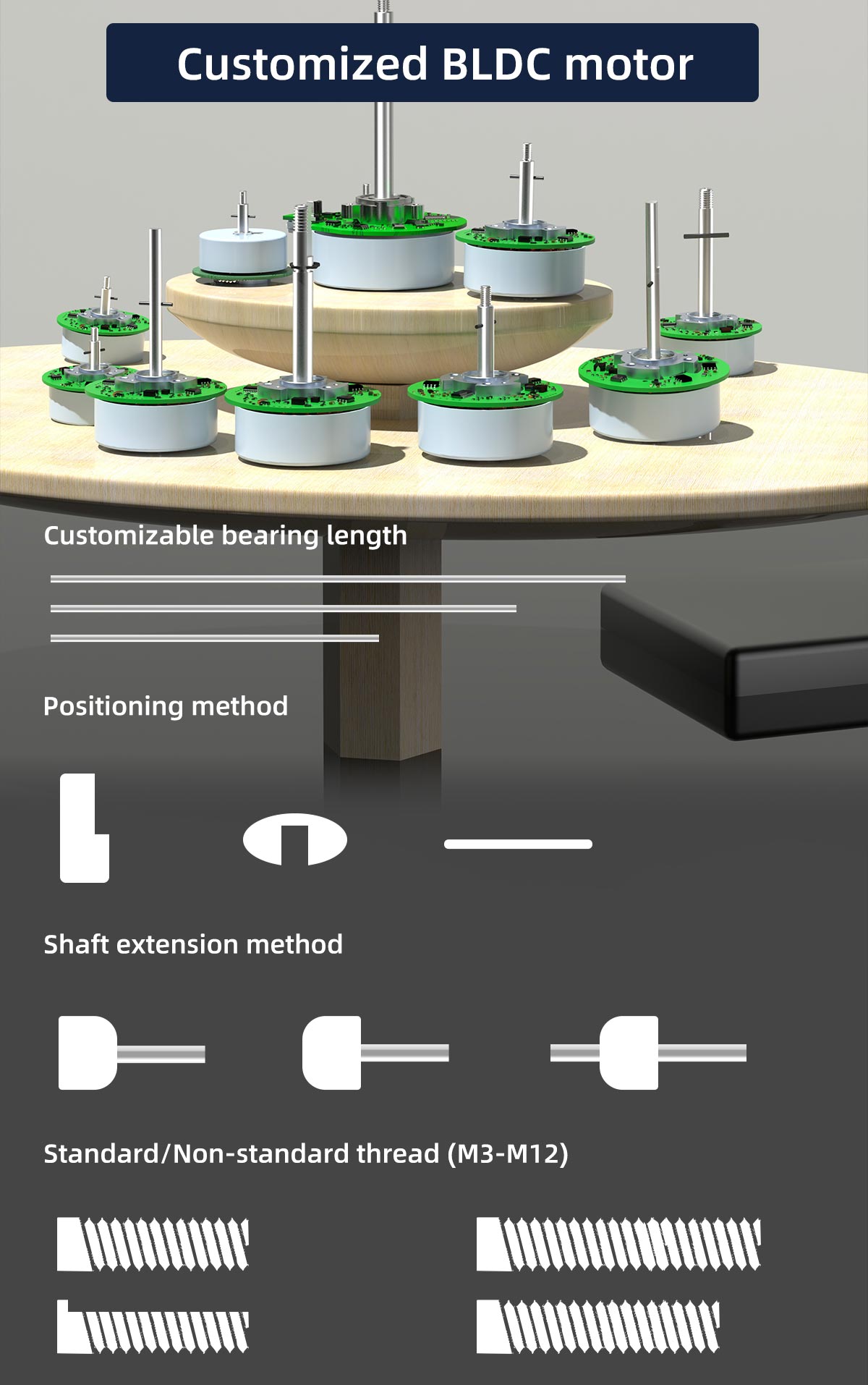 Customized BLDC motor

Customizable bearing length

Positioning method

Shaft extension method

Standard/Non-standard thread (M3-M12)