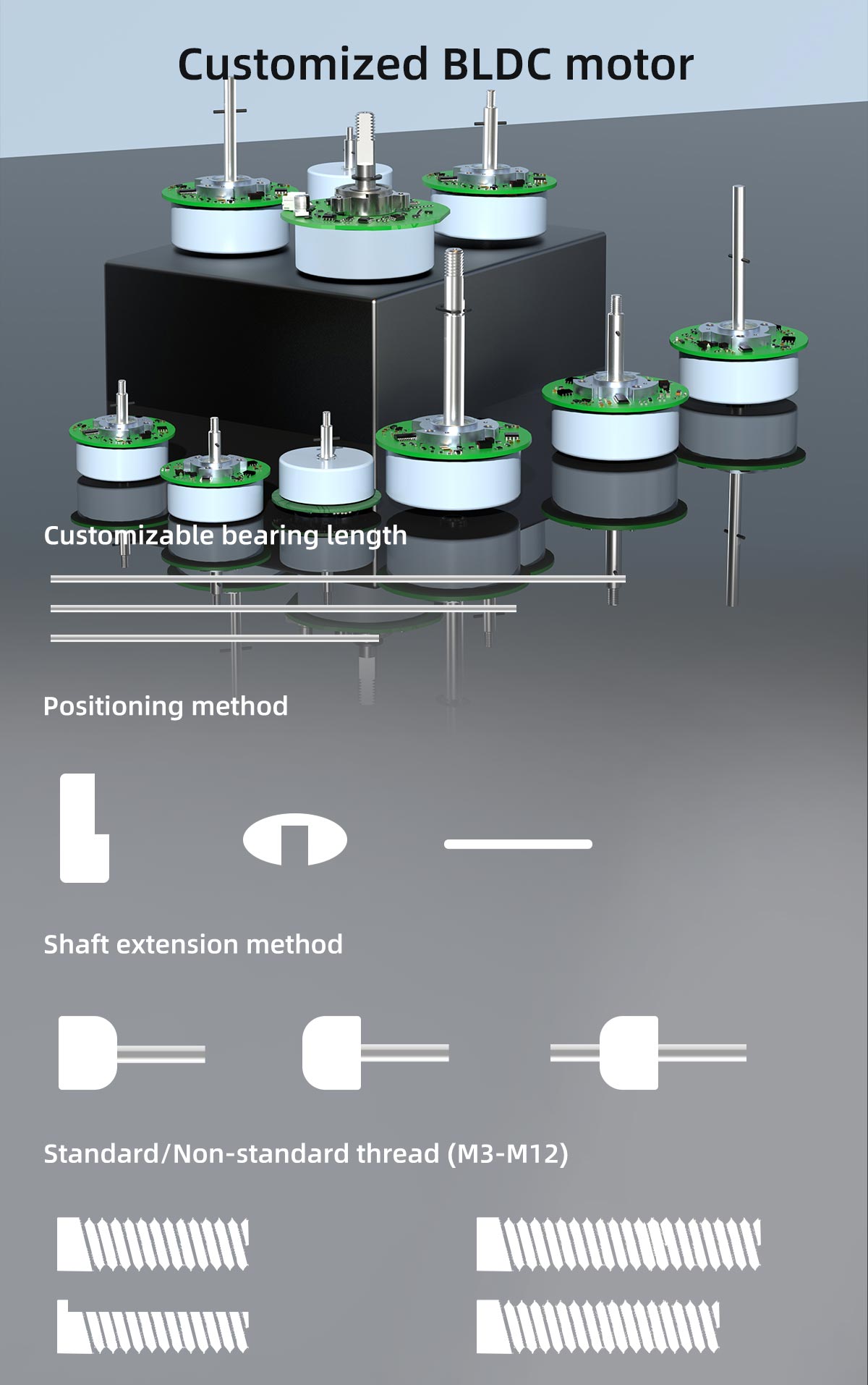 Customized BLDC motor

Customizable bearing length

Positioning method

Shaft extension method

Standard/Non-standard thread (M3-M12)